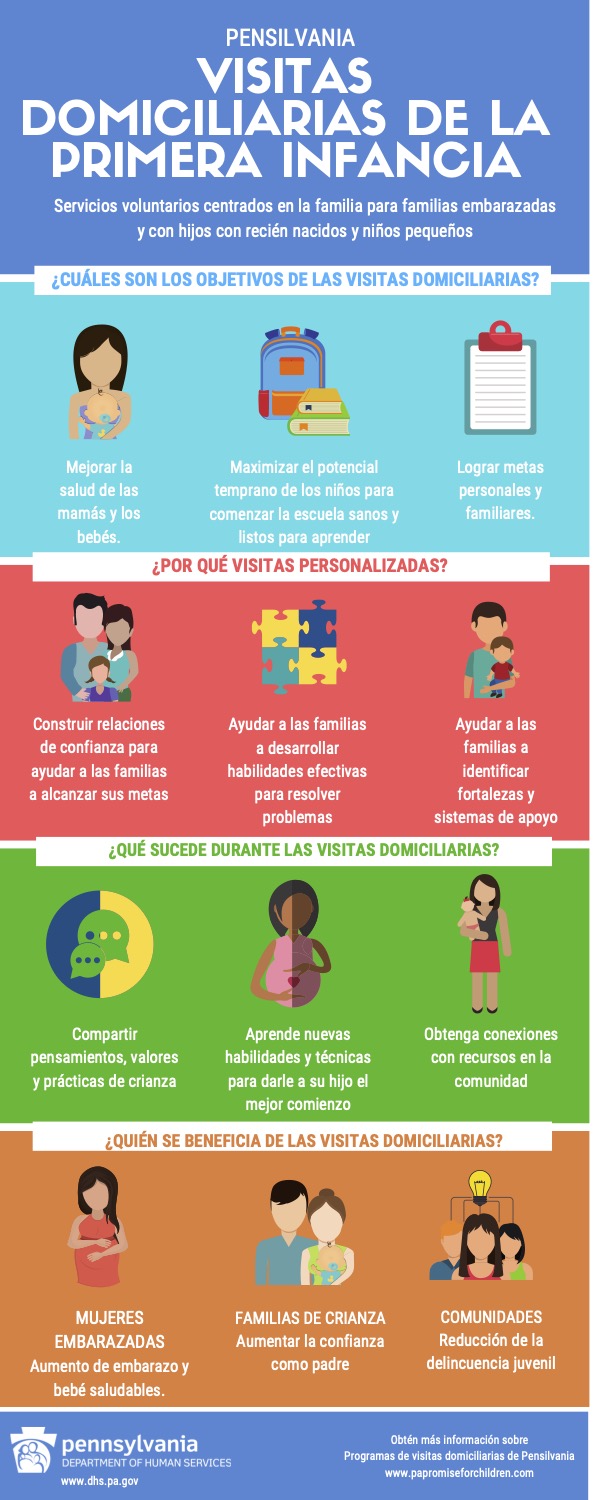 PENSILVANIA
VISITAS DOMICILIARIAS DE LA PRIMERA INFANCIA

Servicios voluntarios centrados en la familia para familias embarazadas y con hijos con recién nacidos y niños pequeños

¿CUÁLES SON LOS OBJETIVOS DE LAS VISITAS DOMICILIARIAS?

Mejorar la salud de las mamás y los bebés.

Maximizar el potencial temprano de los niños para comenzar la escuela sanos y listos para aprender

Lograr metas personales y familiares.

¿POR QUÉ VISITAS PERSONALIZADAS?

Construir relaciones de confianza para ayudar a las familias a alcanzar sus metas

Ayudar a las familias a desarrollar habilidades efectivas para resolver problemas

Ayudar a las familias a identificar fortalezas y sistemas de apoyo

¿QUÉ SUCEDE DURANTE LAS VISITAS DOMICILIARIAS?

Compartir pensamientos, valores y prácticas de crianza

Aprende nuevas habilidades y técnicas para darle a su hijo el mejor comienzo

Obtenga conexiones con recursos en la comunidad

¿QUIÉN SE BENEFICIA DE LAS VISITAS DOMICILIARIAS?

MUJERES EMBARAZADAS
Aumento de embarazo y bebé saludables.

FAMILIAS DE CRIANZA
Aumentar la confianza como padre

COMUNIDADES
Reducción de la delincuencia juvenil

pennsylvania
DEPARTMENT OF HUMAN SERVICES
www.dhs.pa.gov

Obtén más información sobre
Programas de visitas domiciliarias de Pensilvania
www.papromiseforchildren.com